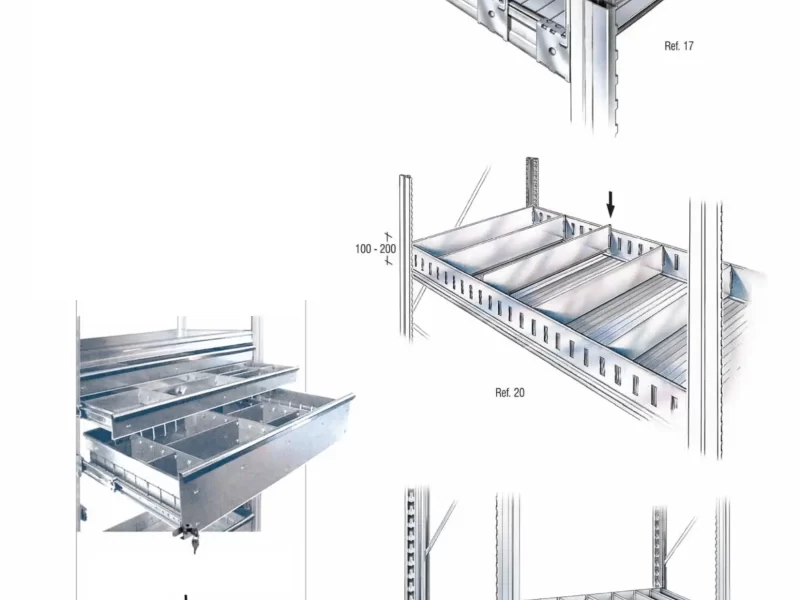 Ref. 17

100 - 200

Ref. 20