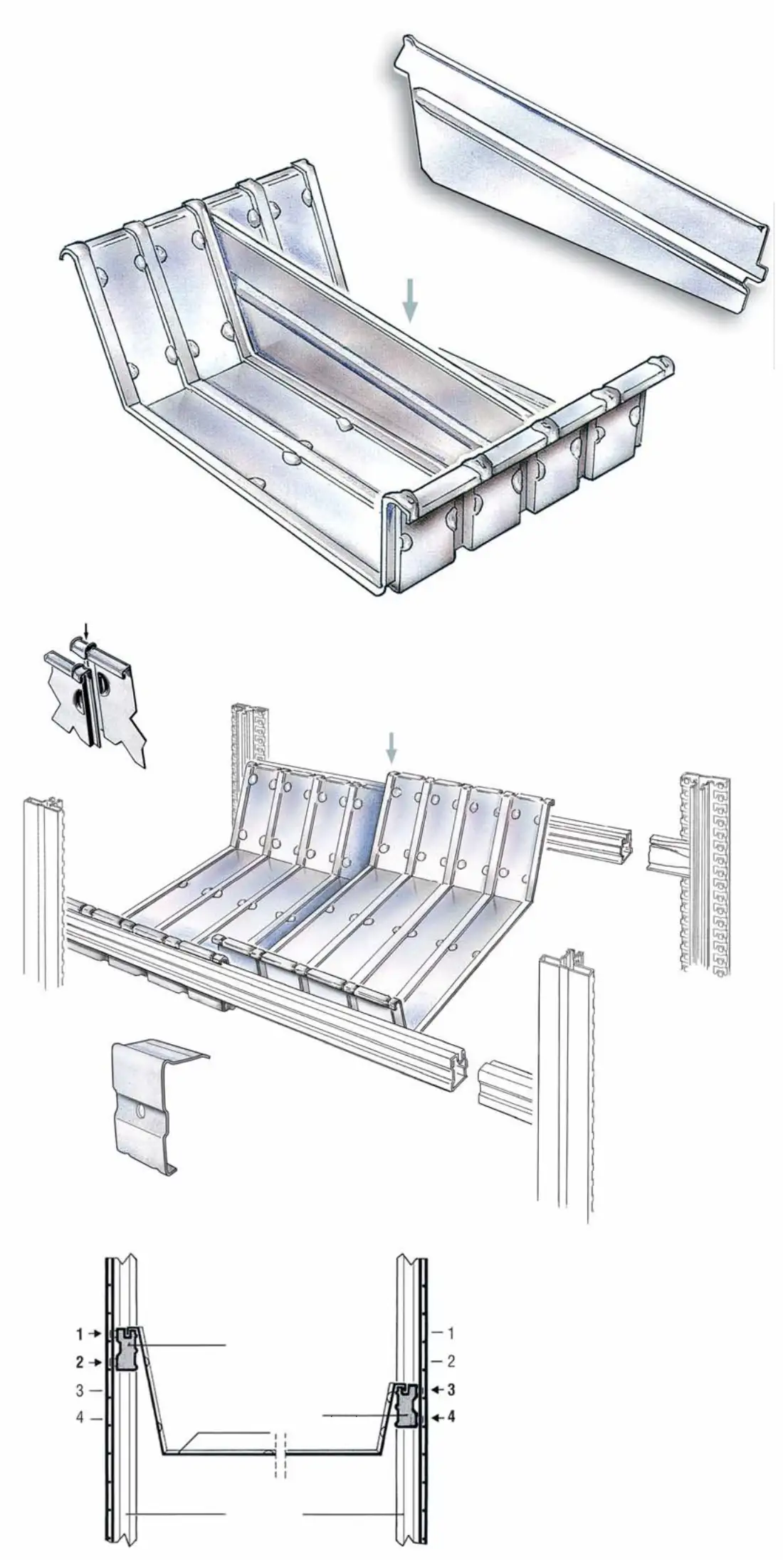 1
2
3
4

1
2
3
4